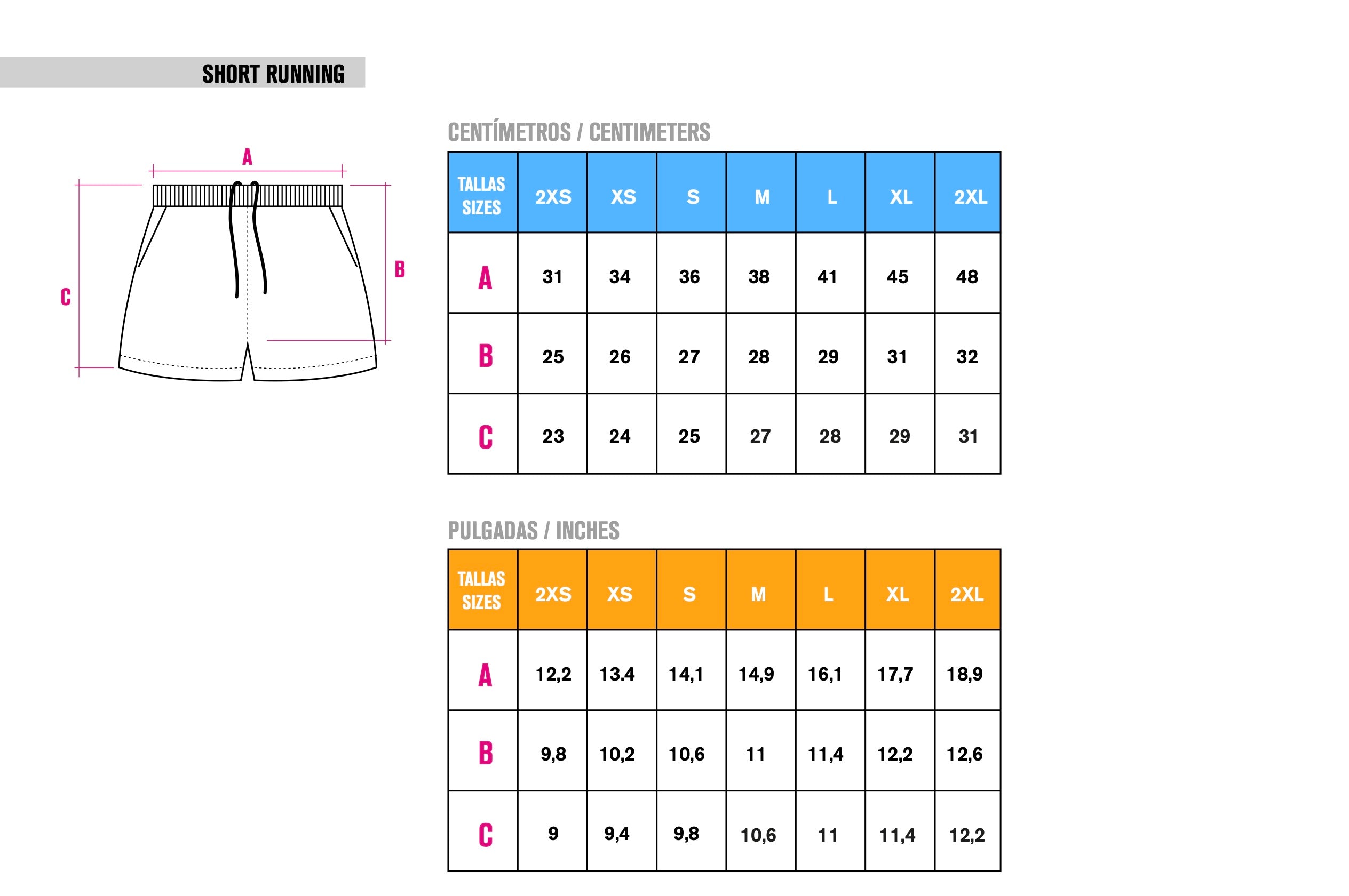 SHORT RUNNING

A

B

C

CENTÍMETROS / CENTIMETERS

| TALLAS SIZES | 2XS | XS | S | M | L | XL | 2XL |
|---|---|---|---|---|---|---|---|
| A | 31 | 34 | 36 | 38 | 41 | 45 | 48 |
| B | 25 | 26 | 27 | 28 | 29 | 31 | 32 |
| C | 23 | 24 | 25 | 27 | 28 | 29 | 31 |

PULGADAS / INCHES

| TALLAS SIZES | 2XS | XS | S | M | L | XL | 2XL |
|---|---|---|---|---|---|---|---|
| A | 12,2 | 13.4 | 14,1 | 14,9 | 16,1 | 17,7 | 18,9 |
| B | 9,8 | 10,2 | 10,6 | 11 | 11,4 | 12,2 | 12,6 |
| C | 9 | 9,4 | 9,8 | 10,6 | 11 | 11,4 | 12,2 |